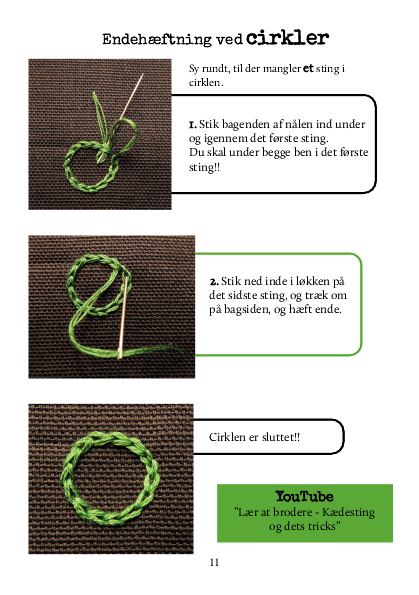 Endehæftning ved cirkler

Sy rundt, til der mangler et sting i cirklen.

1. Stik bagenden af nålen ind under og igennem det første sting.
Du skal under begge ben i det første sting!!

2. Stik ned inde i løkken på det sidste sting, og træk om på bagsiden, og hæft ende.

Cirklen er sluttet!!

YouTube
"Lær at brodere - Kædesting og dets tricks"

11